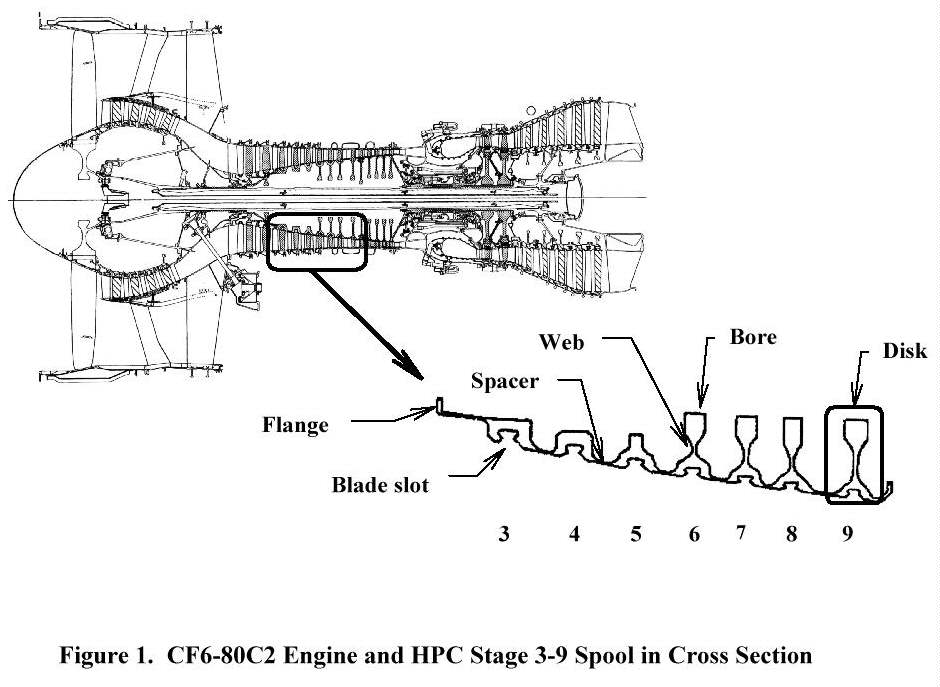 Web

Bore

Disk

Spacer

Flange

Blade slot

3 4 5 6 7 8 9

Figure 1. CF6-80C2 Engine and HPC Stage 3-9 Spool in Cross Section